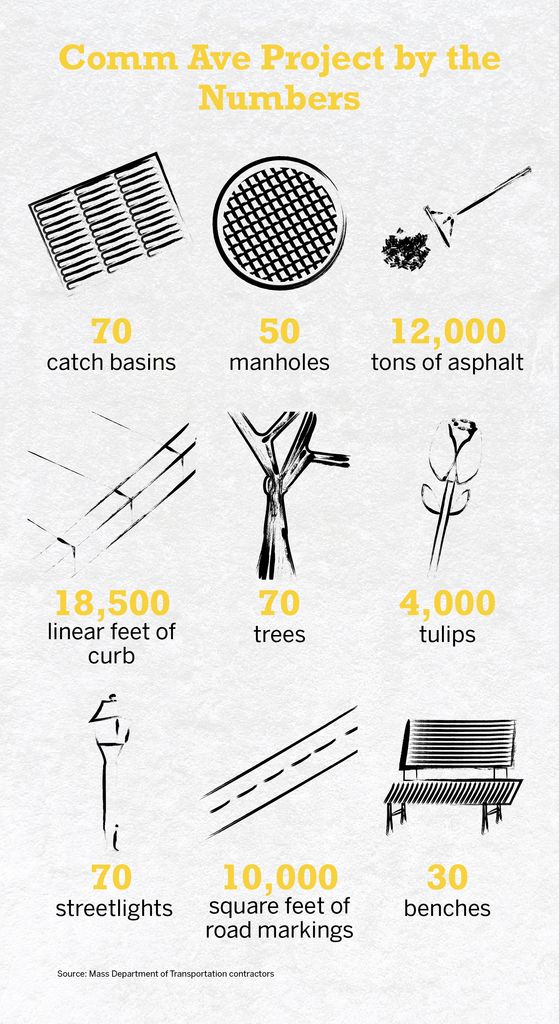 Comm Ave Project by the Numbers

70
catch basins

50
manholes

12,000
tons of asphalt

18,500
linear feet of curb

70
trees

4,000
tulips

70
streetlights

10,000
square feet of road markings

30
benches

Source: Mass Department of Transportation contractors