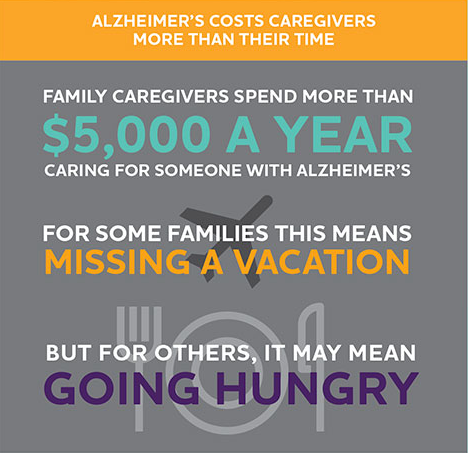 ALZHEIMER'S COSTS CAREGIVERS MORE THAN THEIR TIME

FAMILY CAREGIVERS SPEND MORE THAN
$5,000 A YEAR
CARING FOR SOMEONE WITH ALZHEIMER'S

FOR SOME FAMILIES THIS MEANS
MISSING A VACATION

BUT FOR OTHERS, IT MAY MEAN
GOING HUNGRY